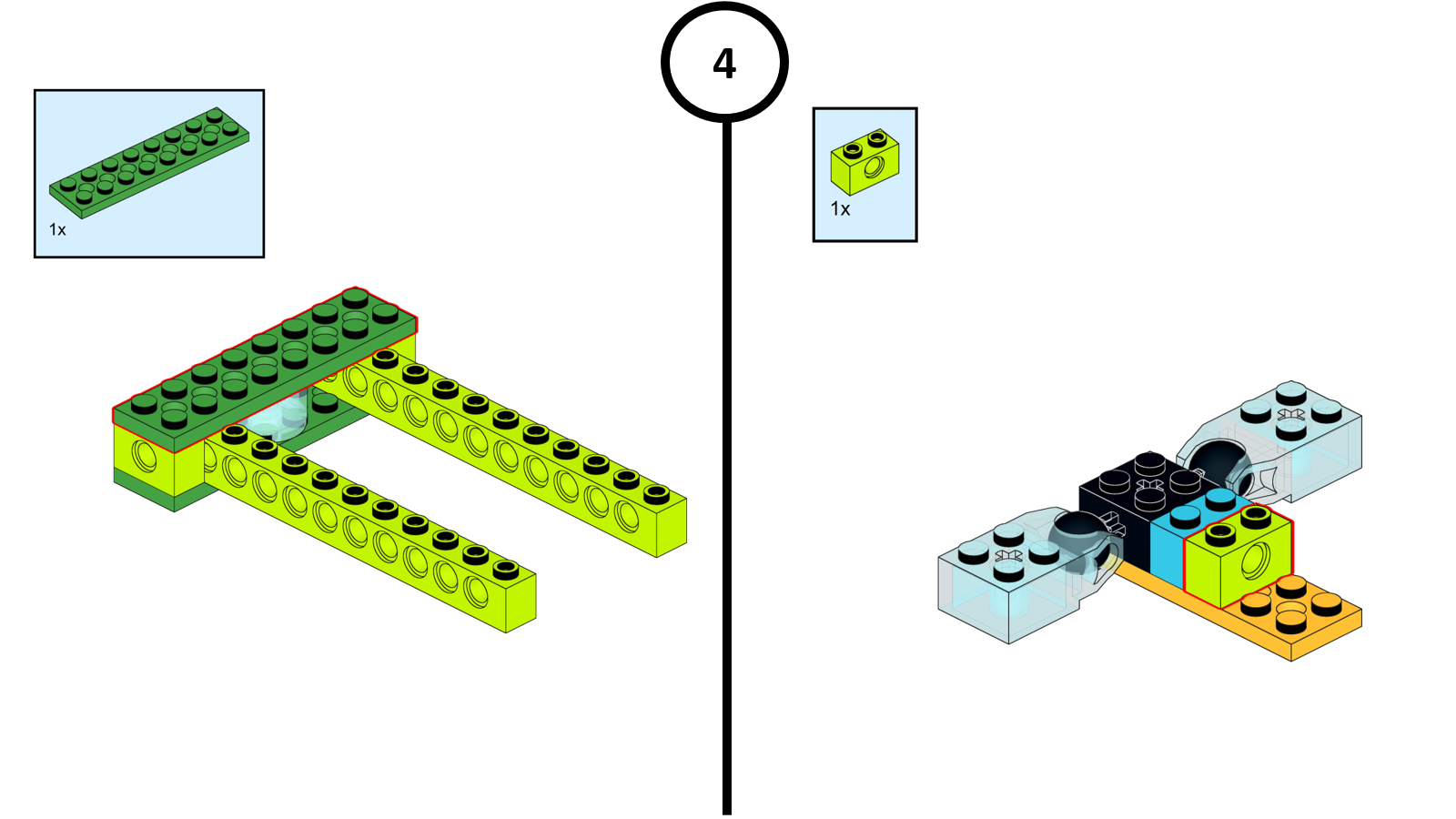 4

1x

1x