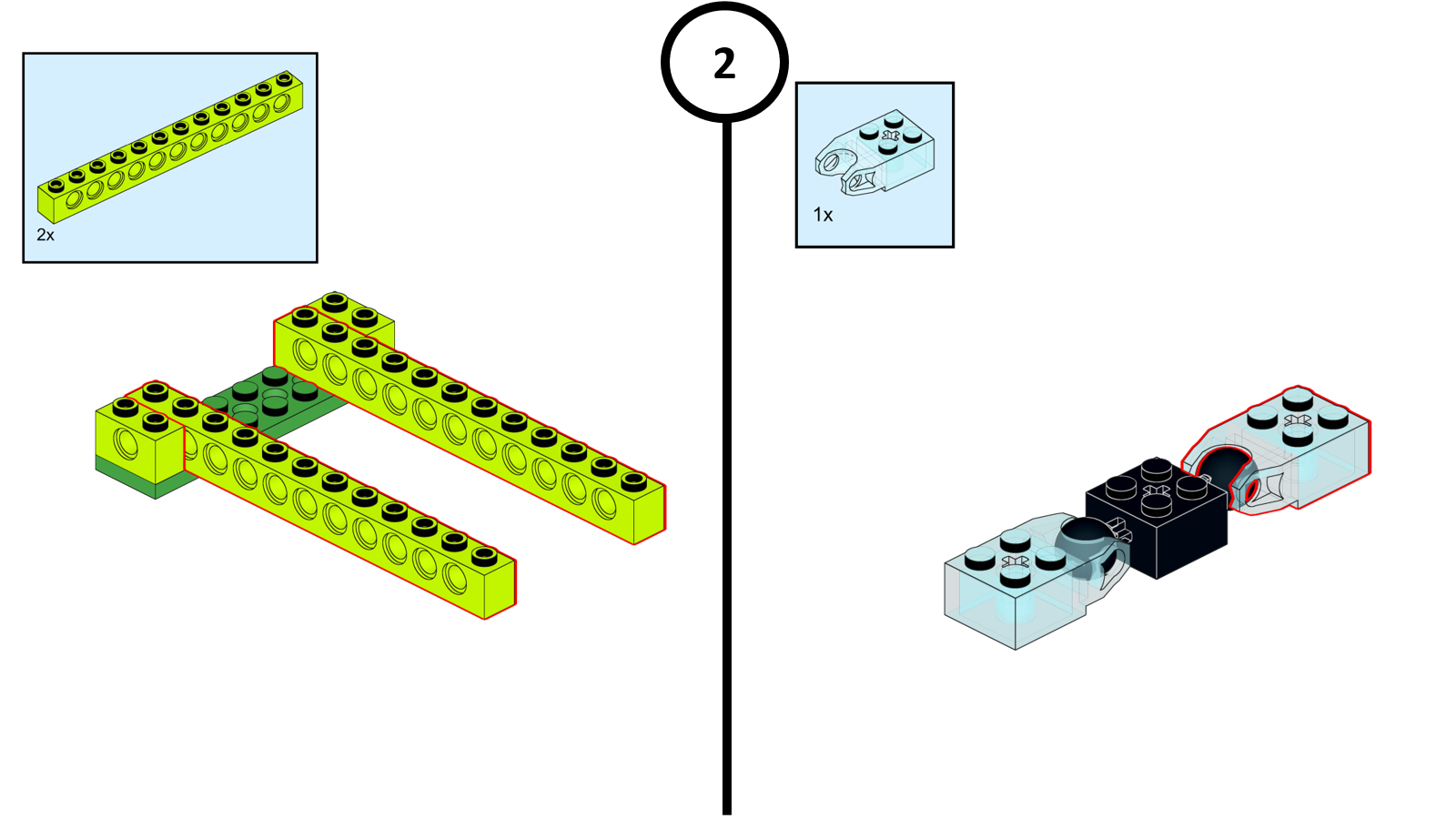 2x

2

1x