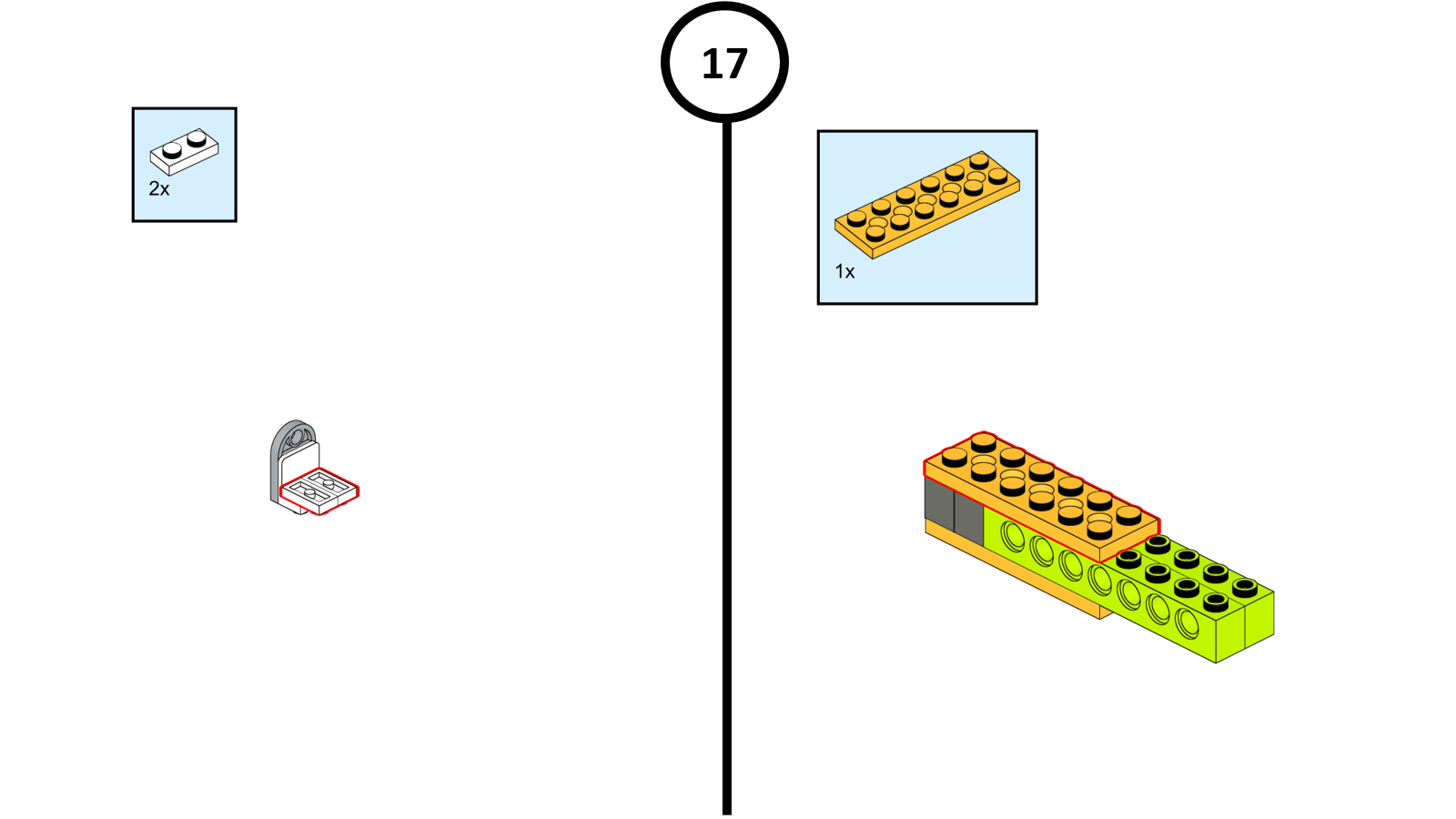 17

2x

1x