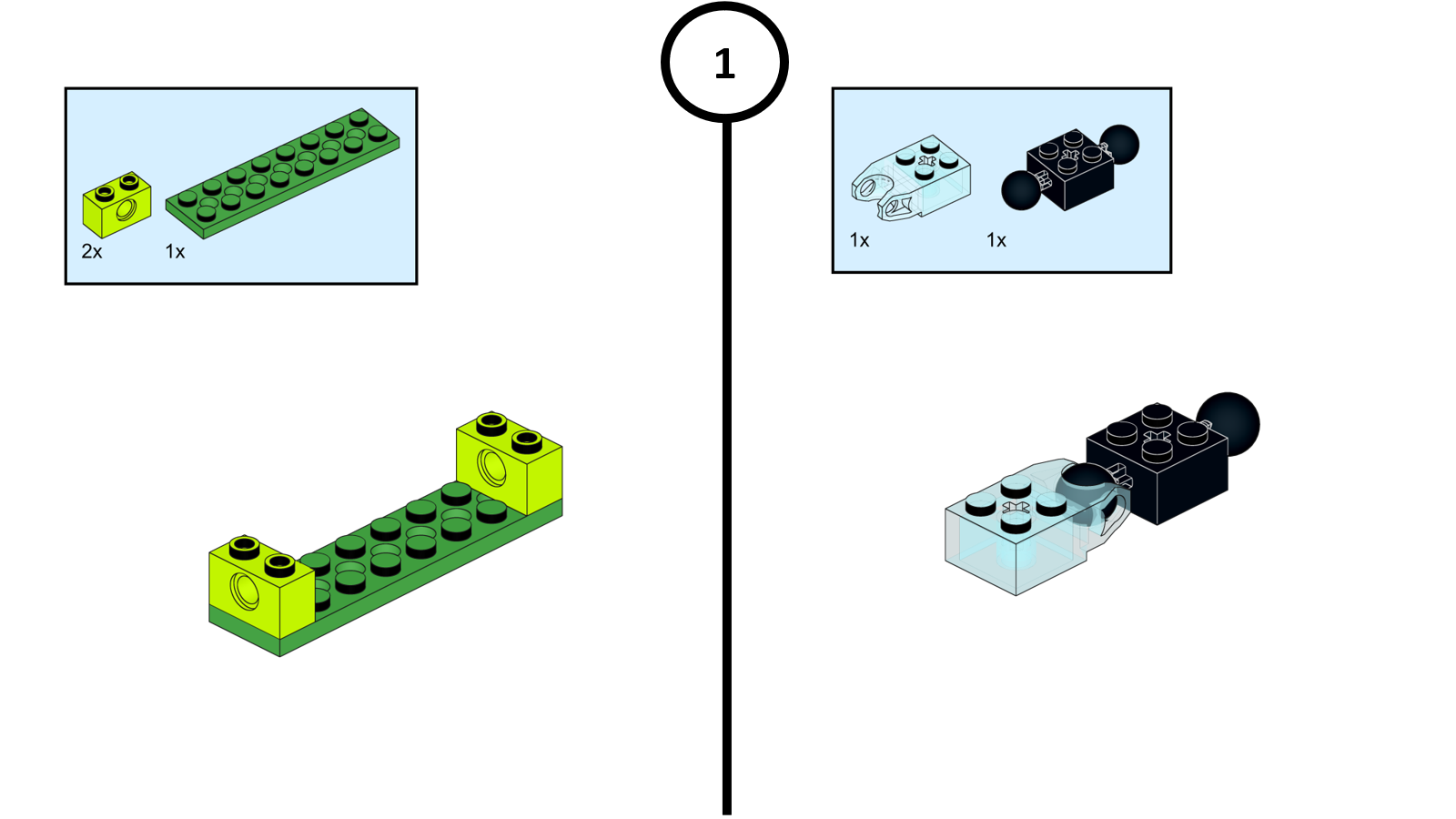 1

2x 1x

1x 1x