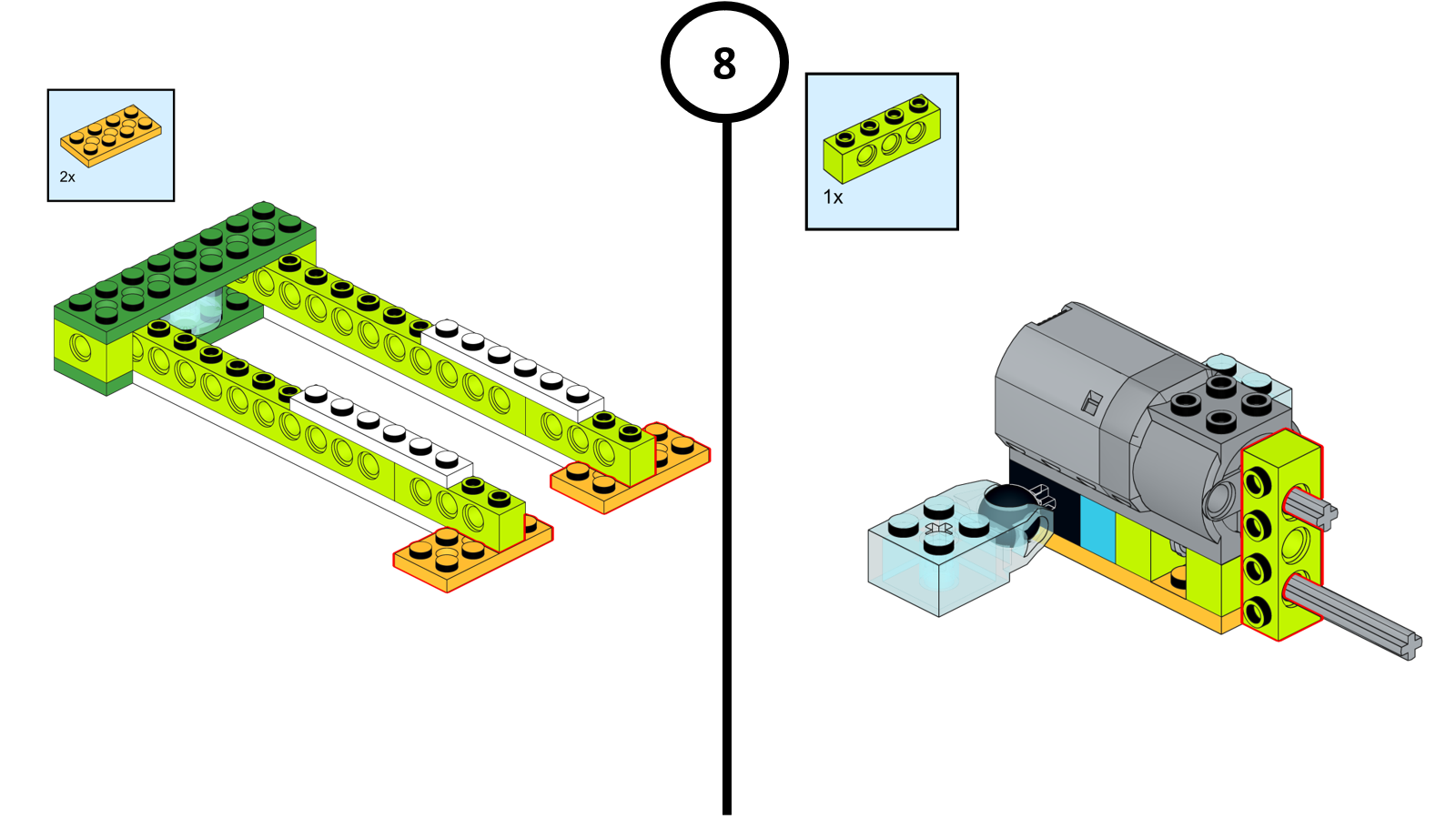 2x

8

1x