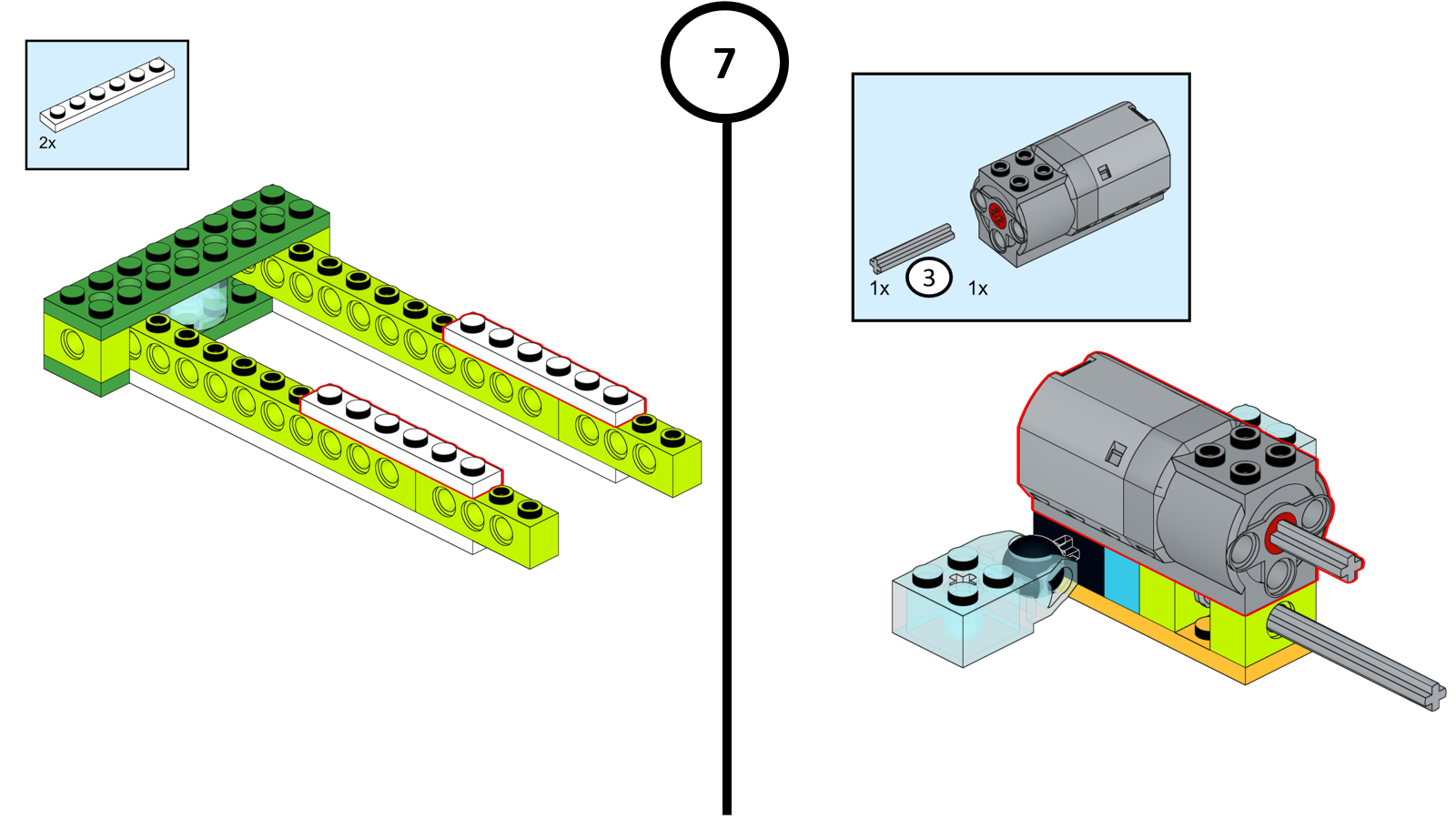 2x

7

1x 3 1x