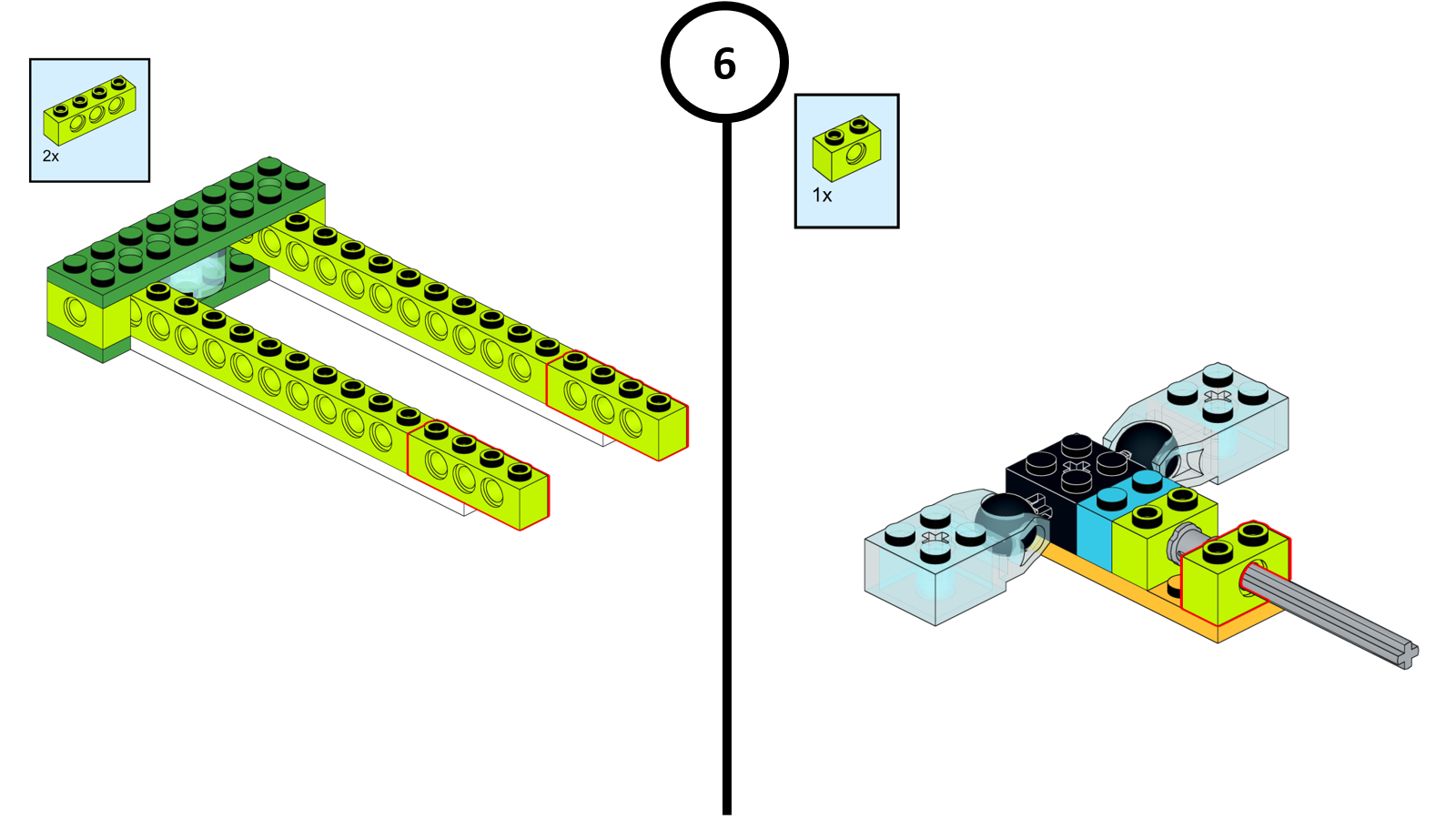 2x

6

1x