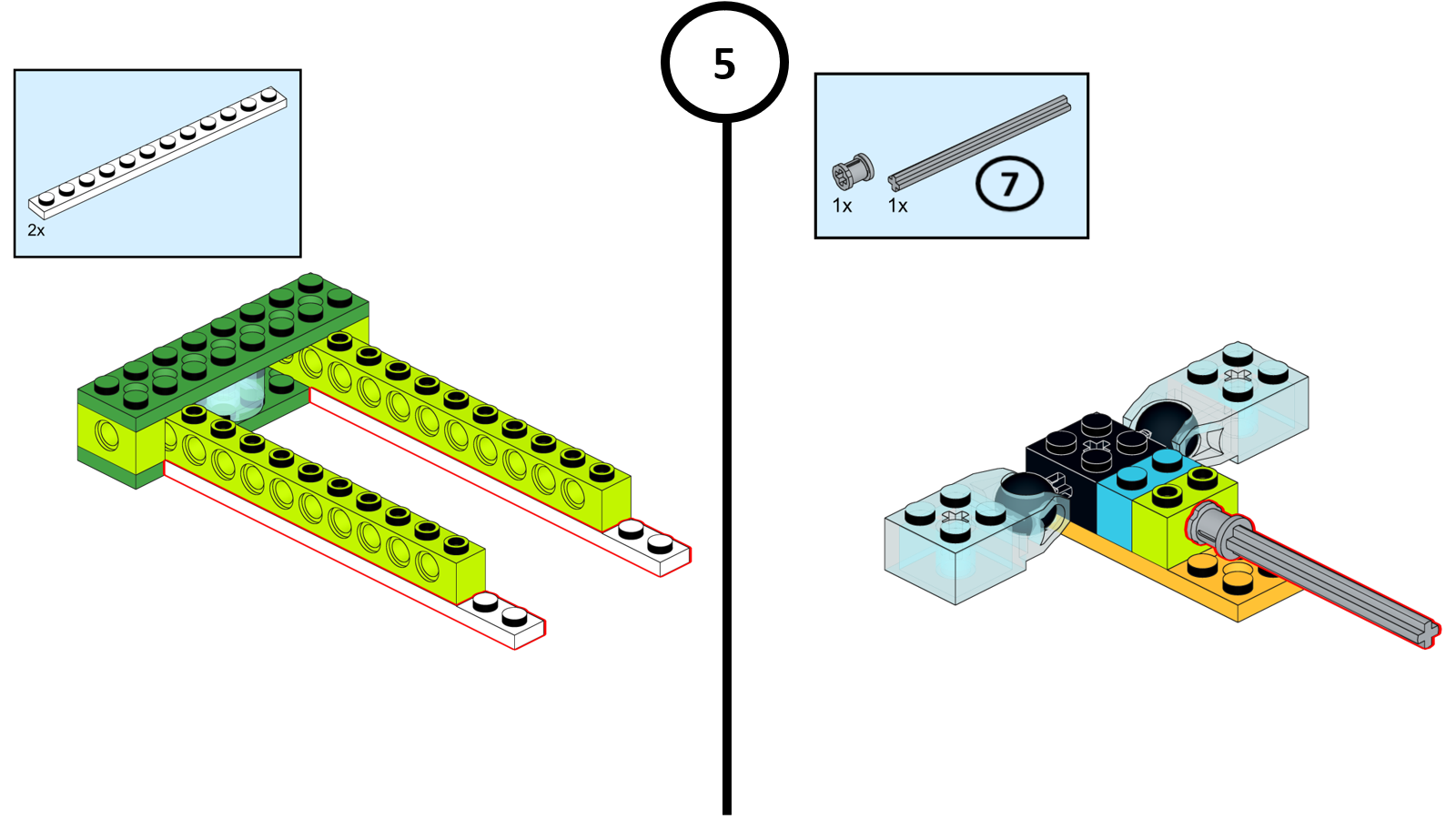 2x

5

1x 1x 7