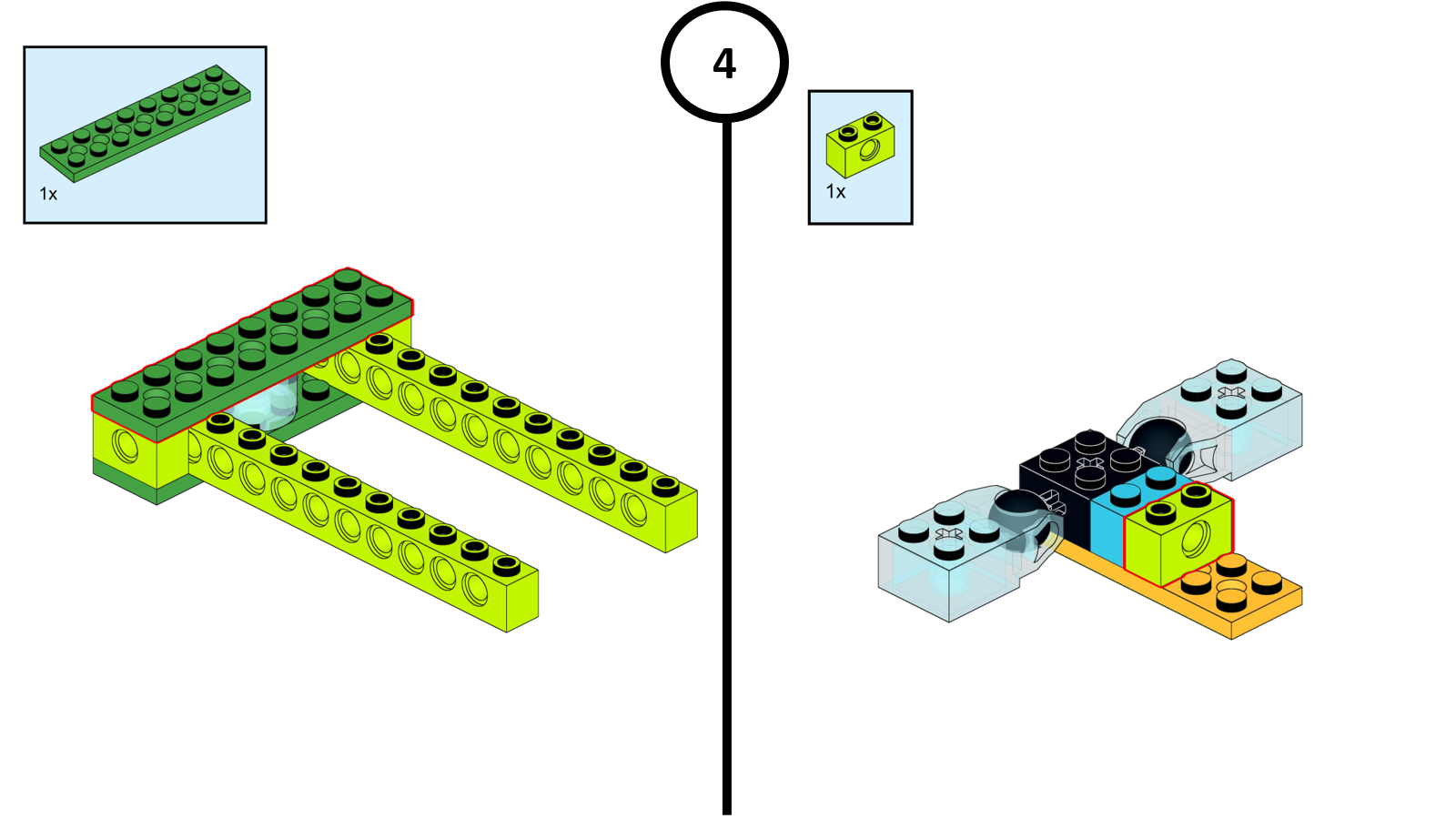 1x

4

1x