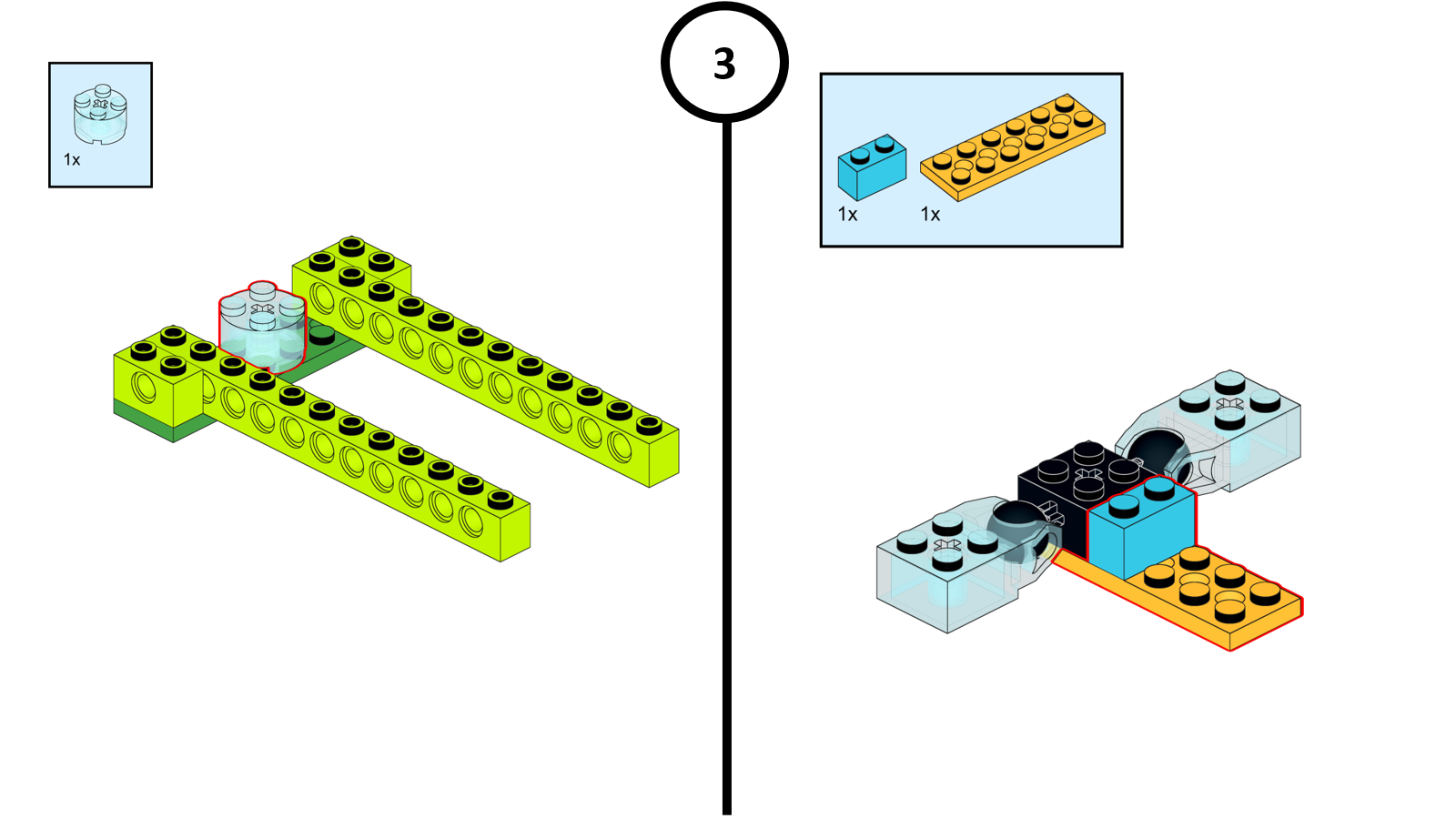 1x

3

1x 1x