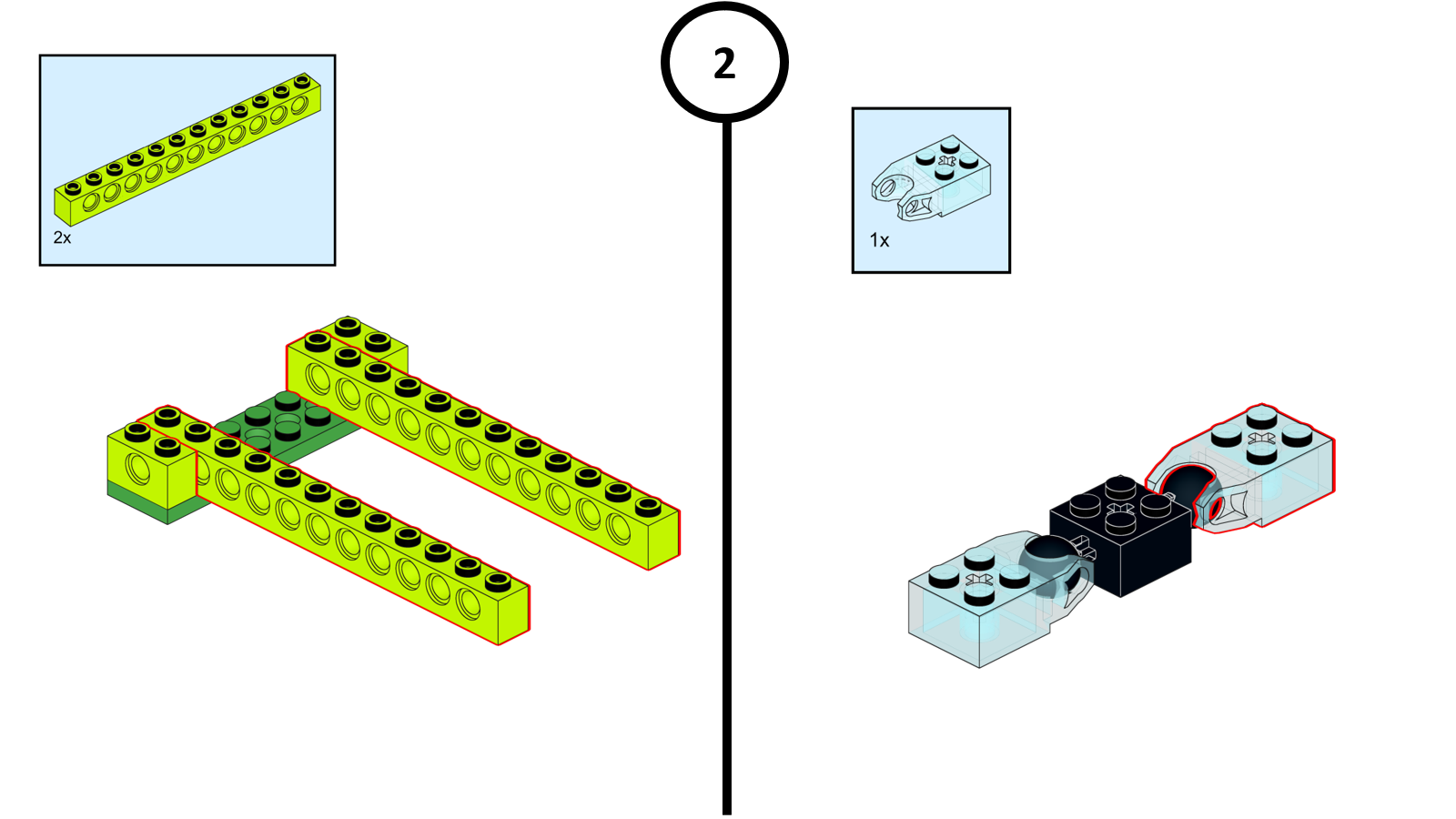 2x

2

1x