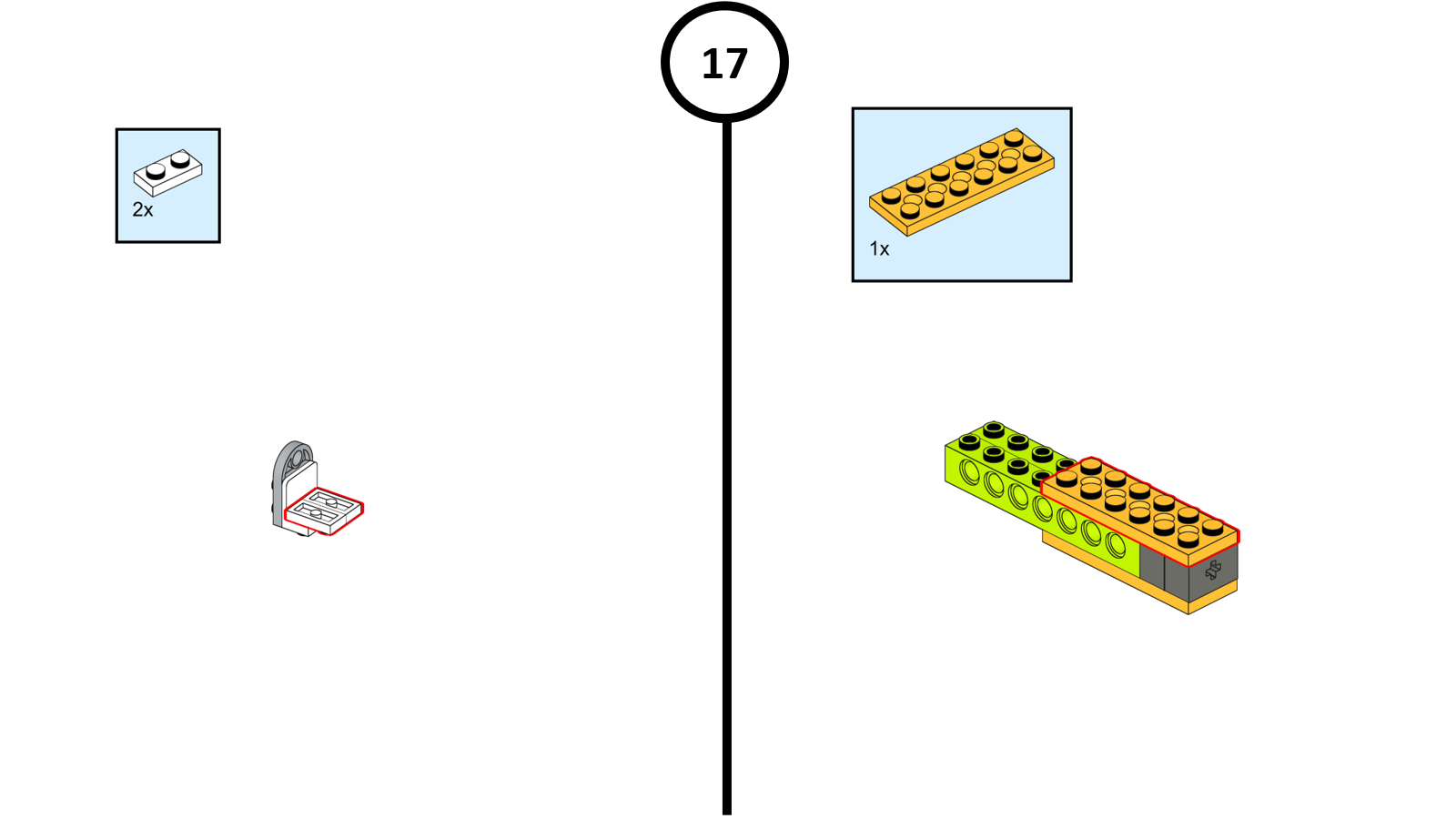 17

2x

1x