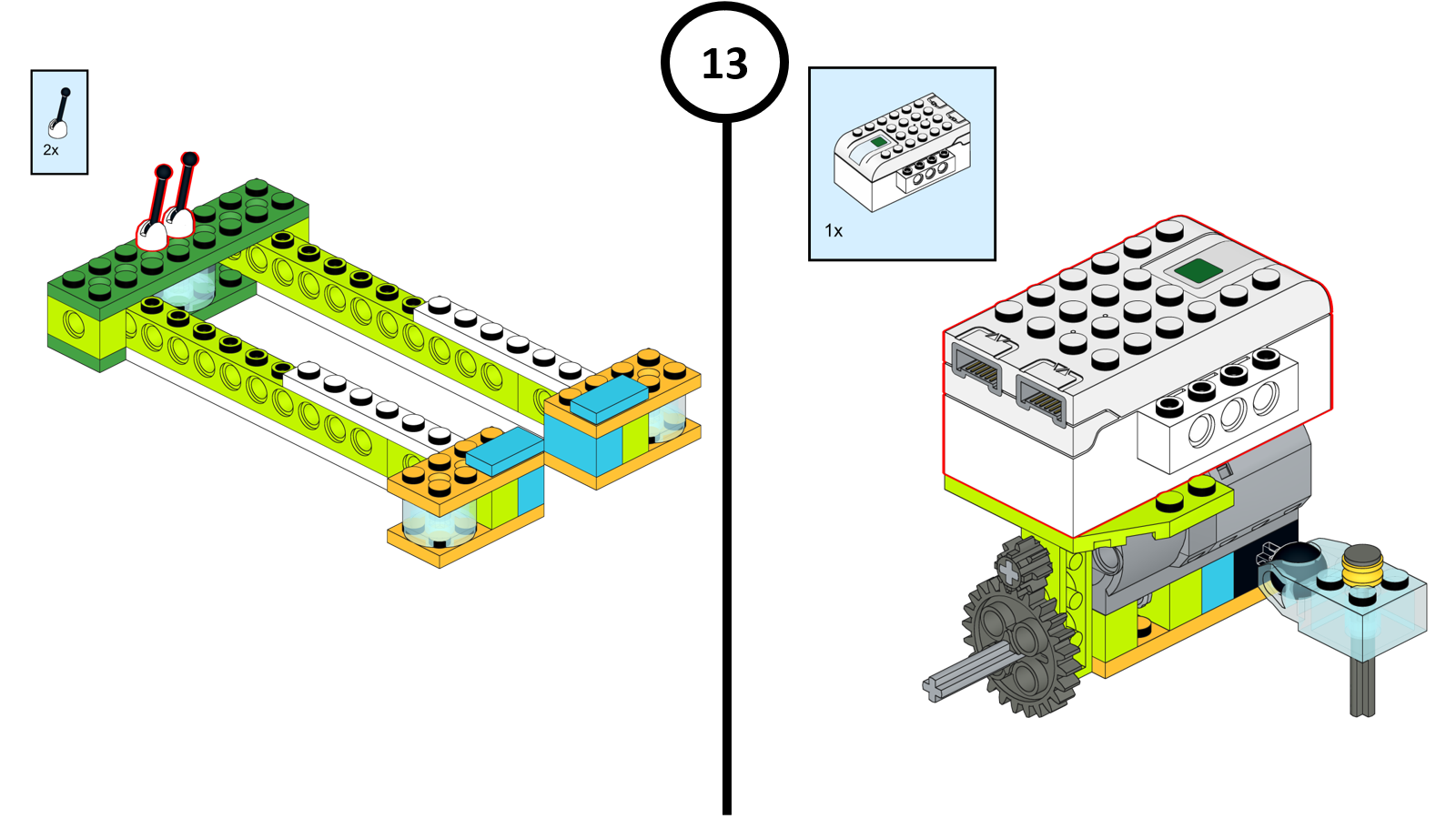 2x

13

1x