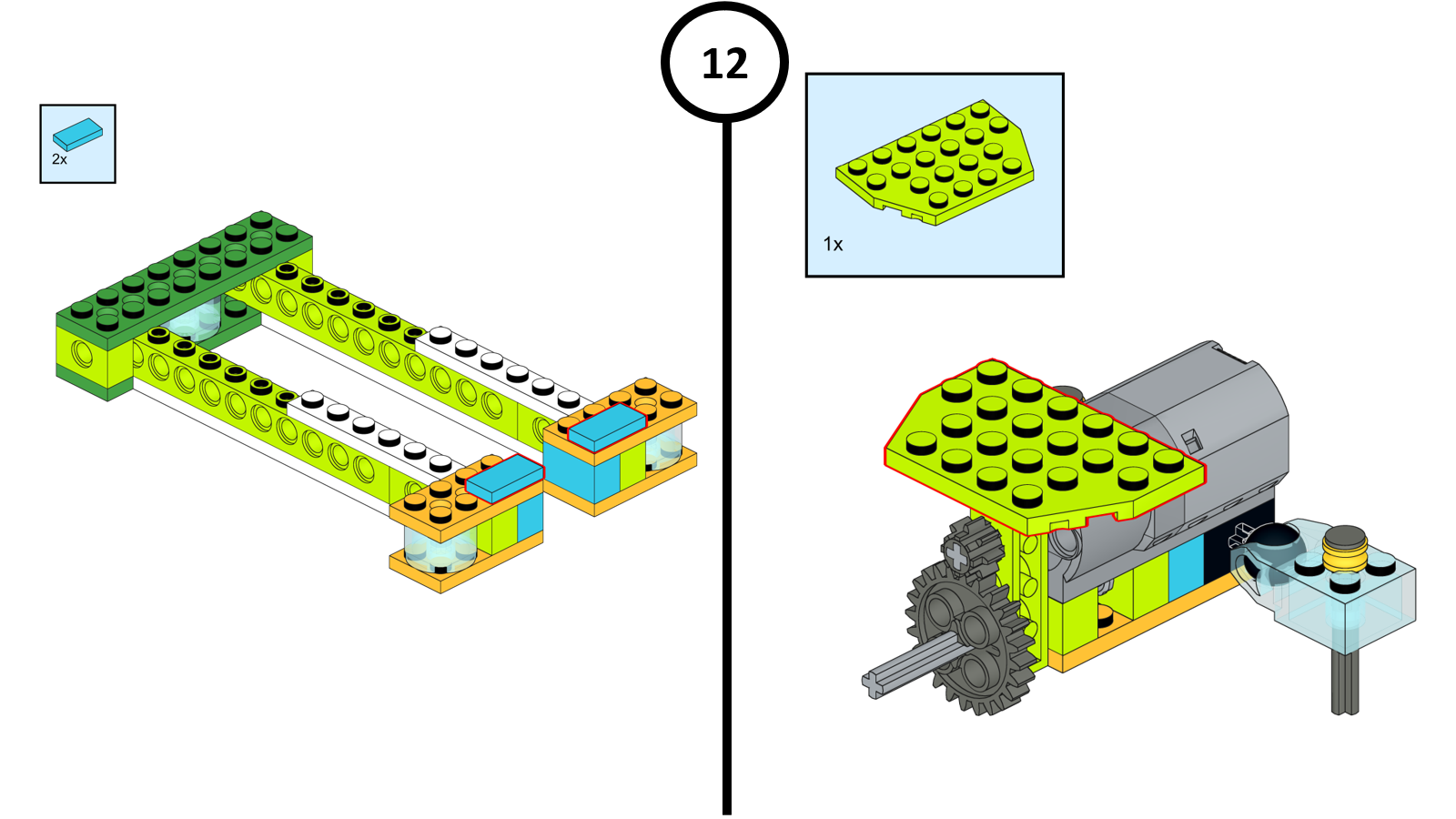 2x

12

1x