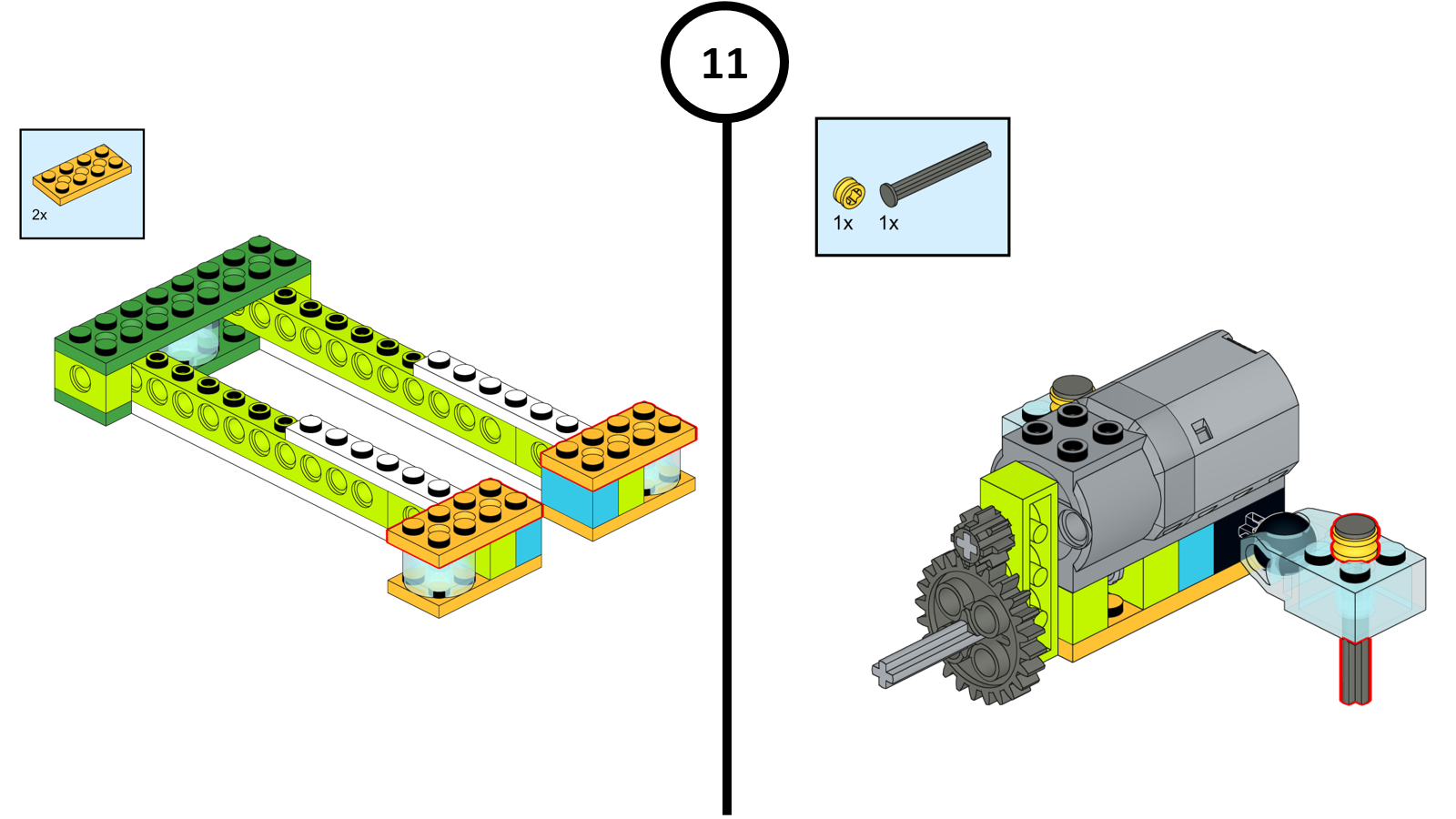 11

2x

1x 1x