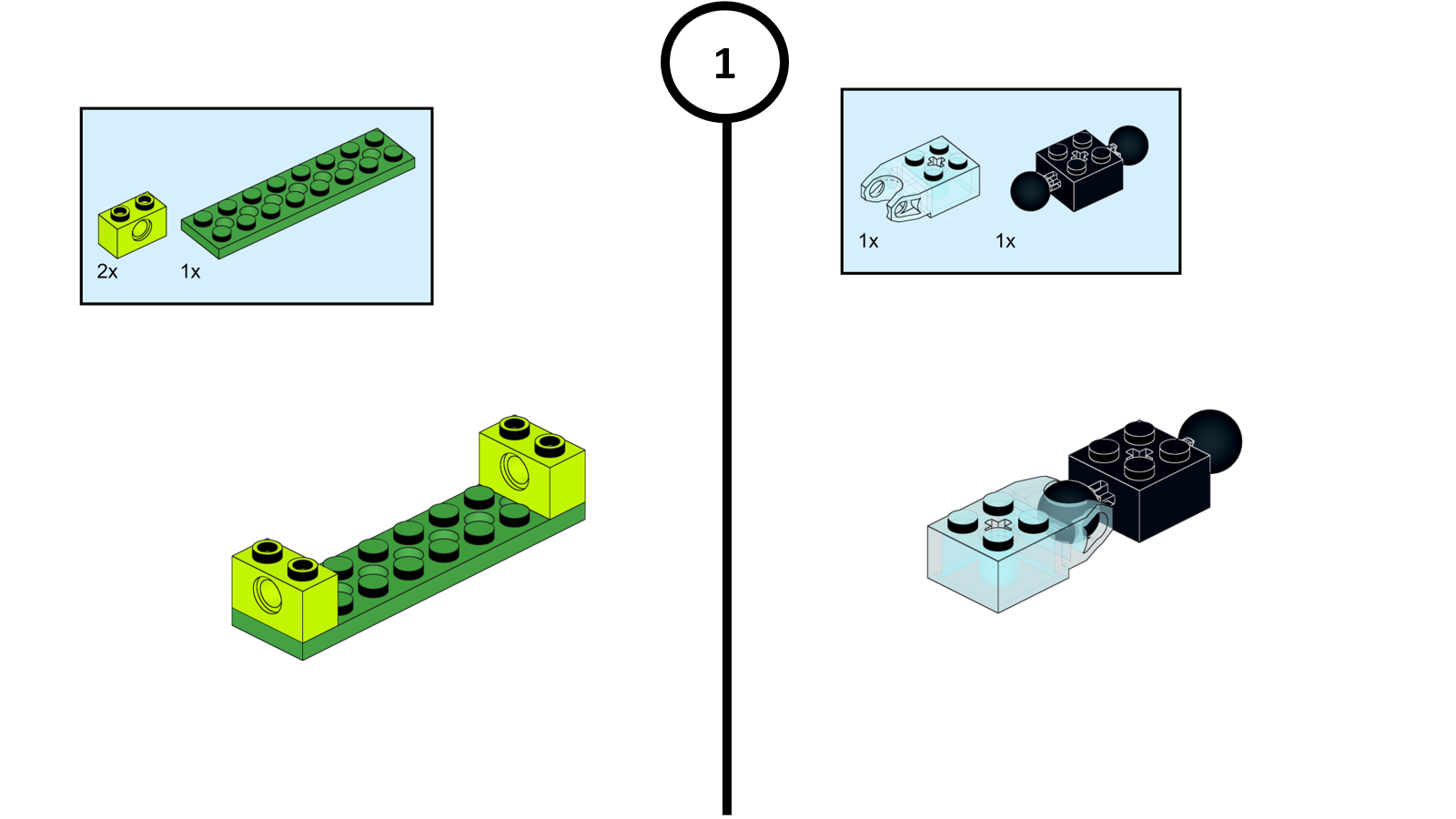 1

2x 1x

1x 1x