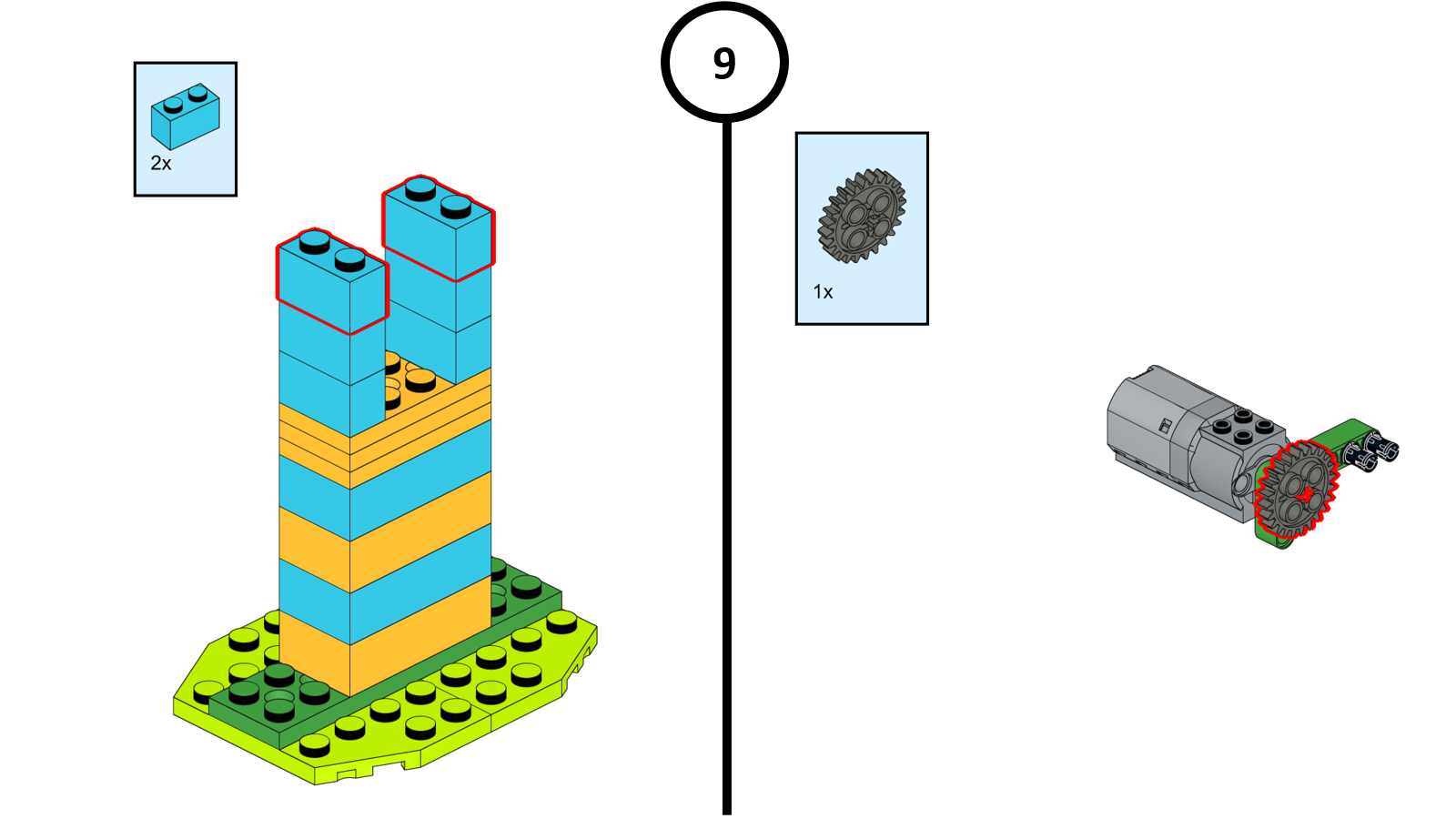 2x

9

1x