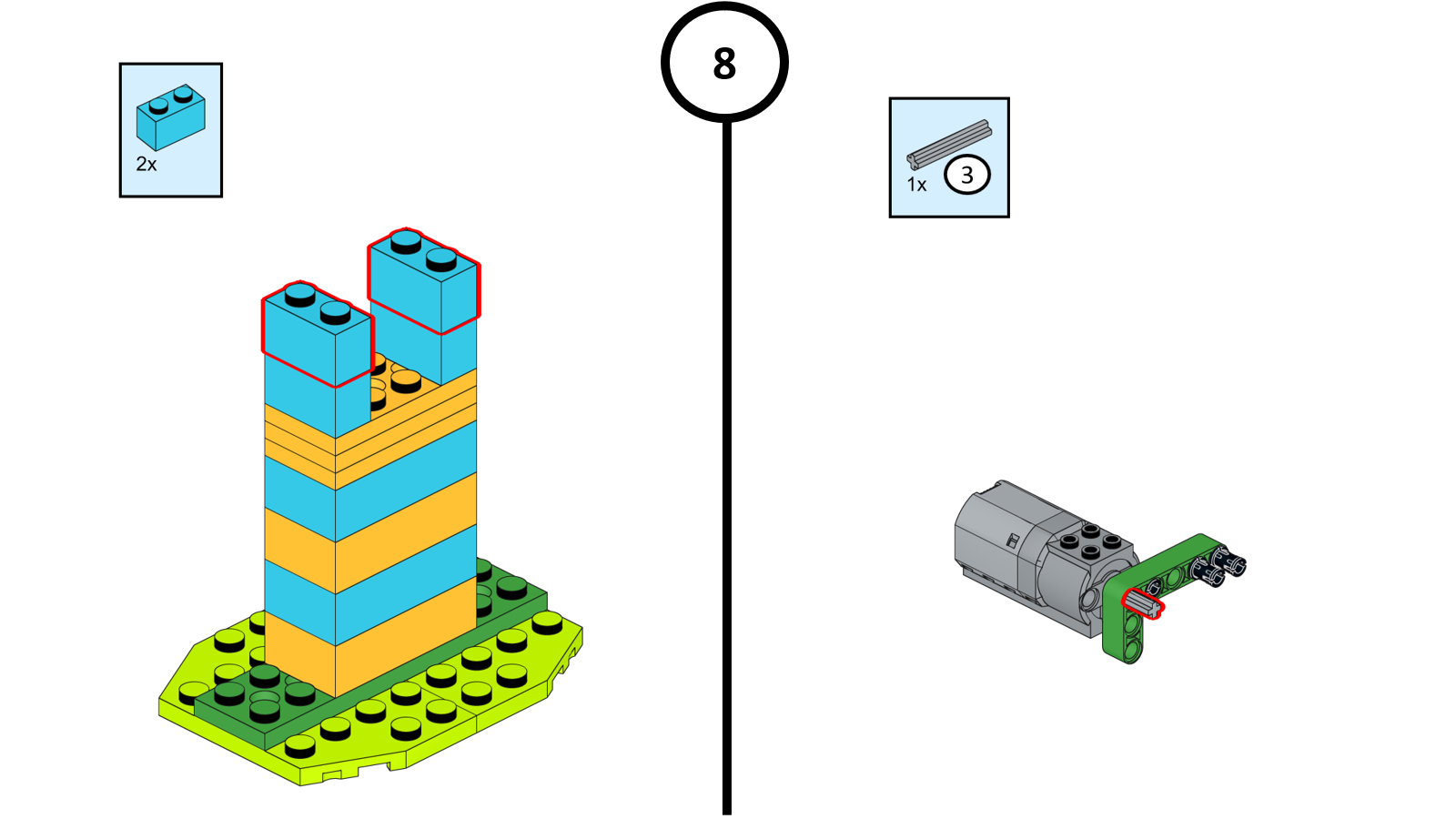 2x

8

1x 3