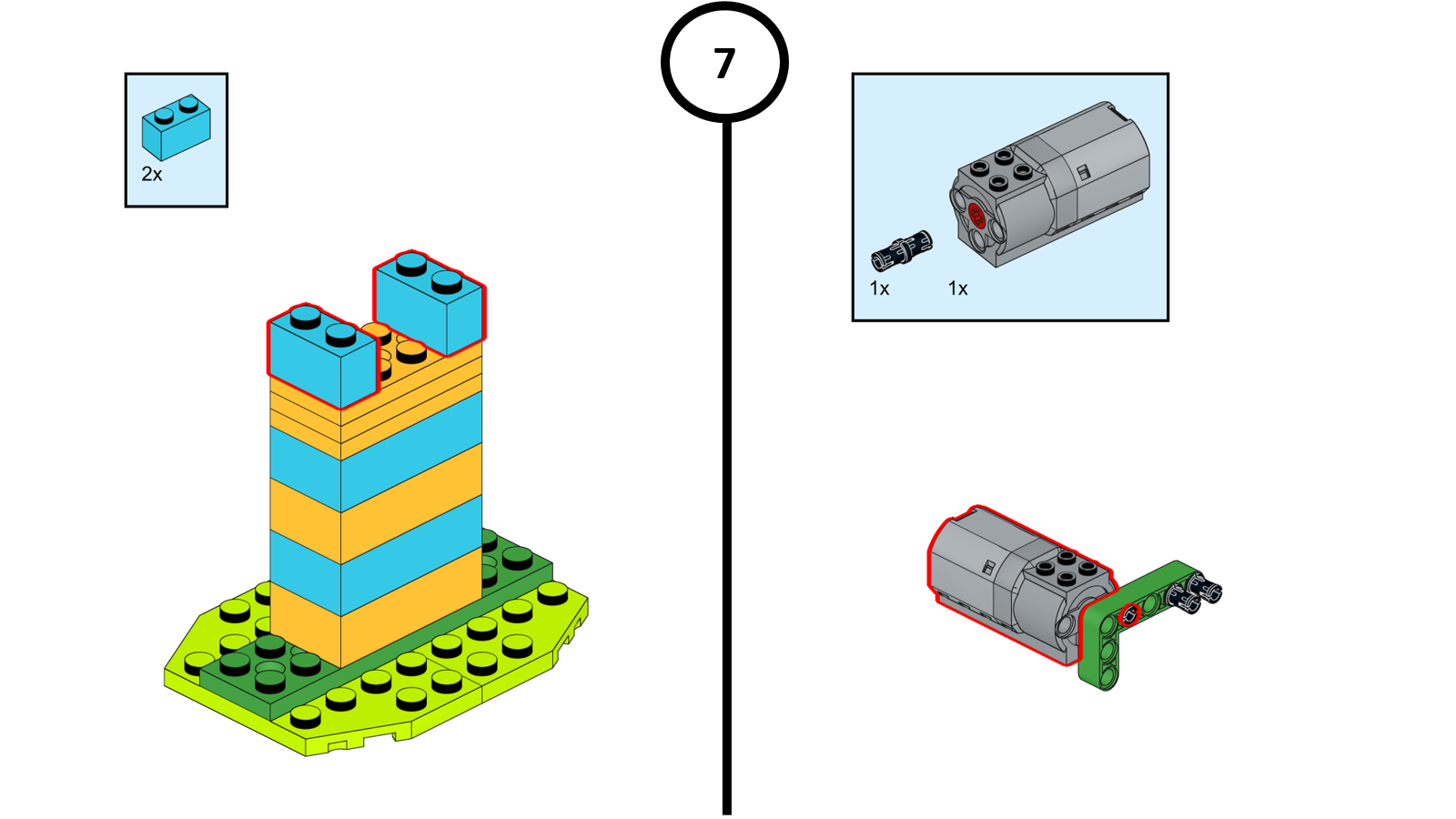 2x

7

1x 1x