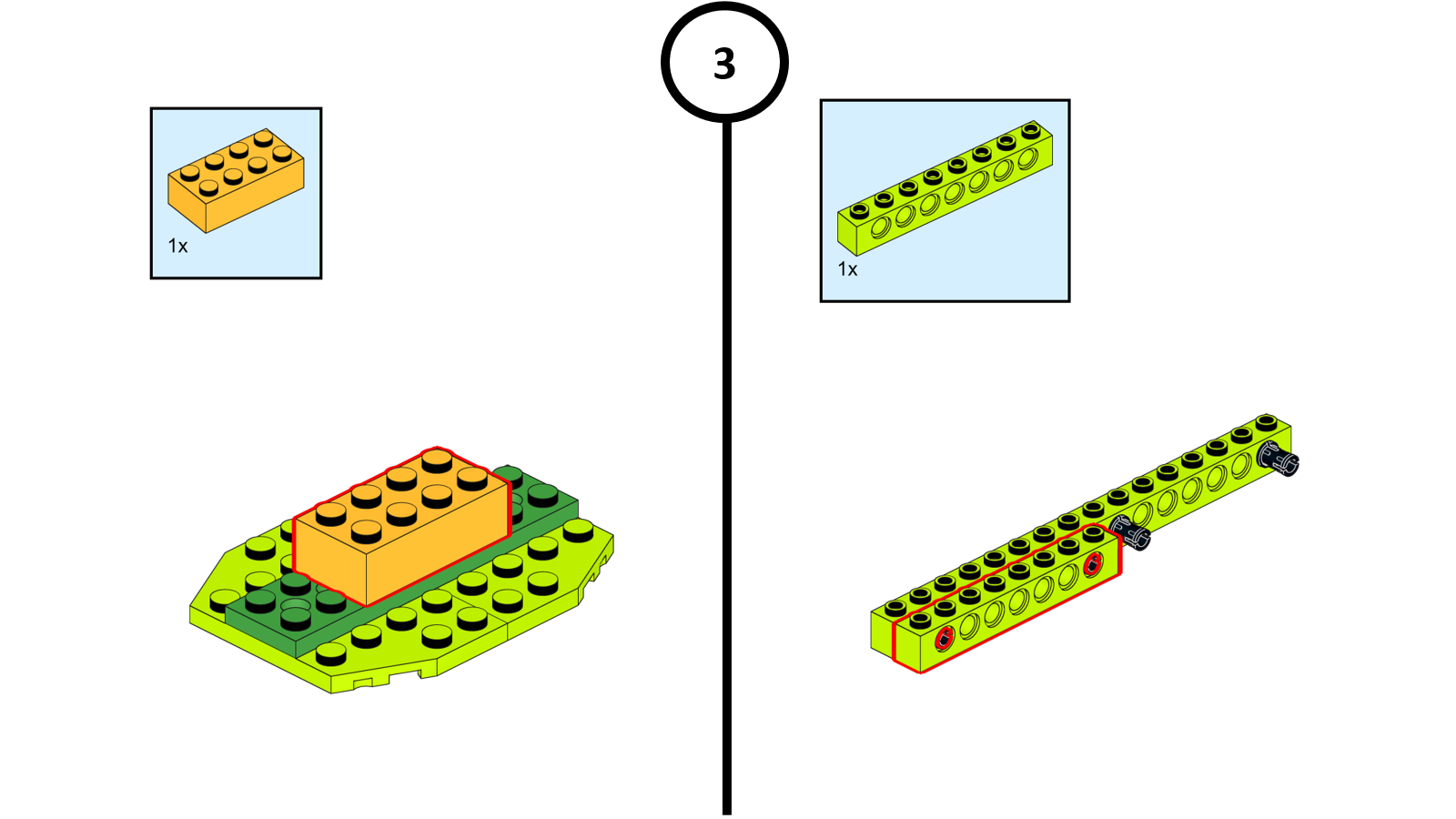 3

1x

1x