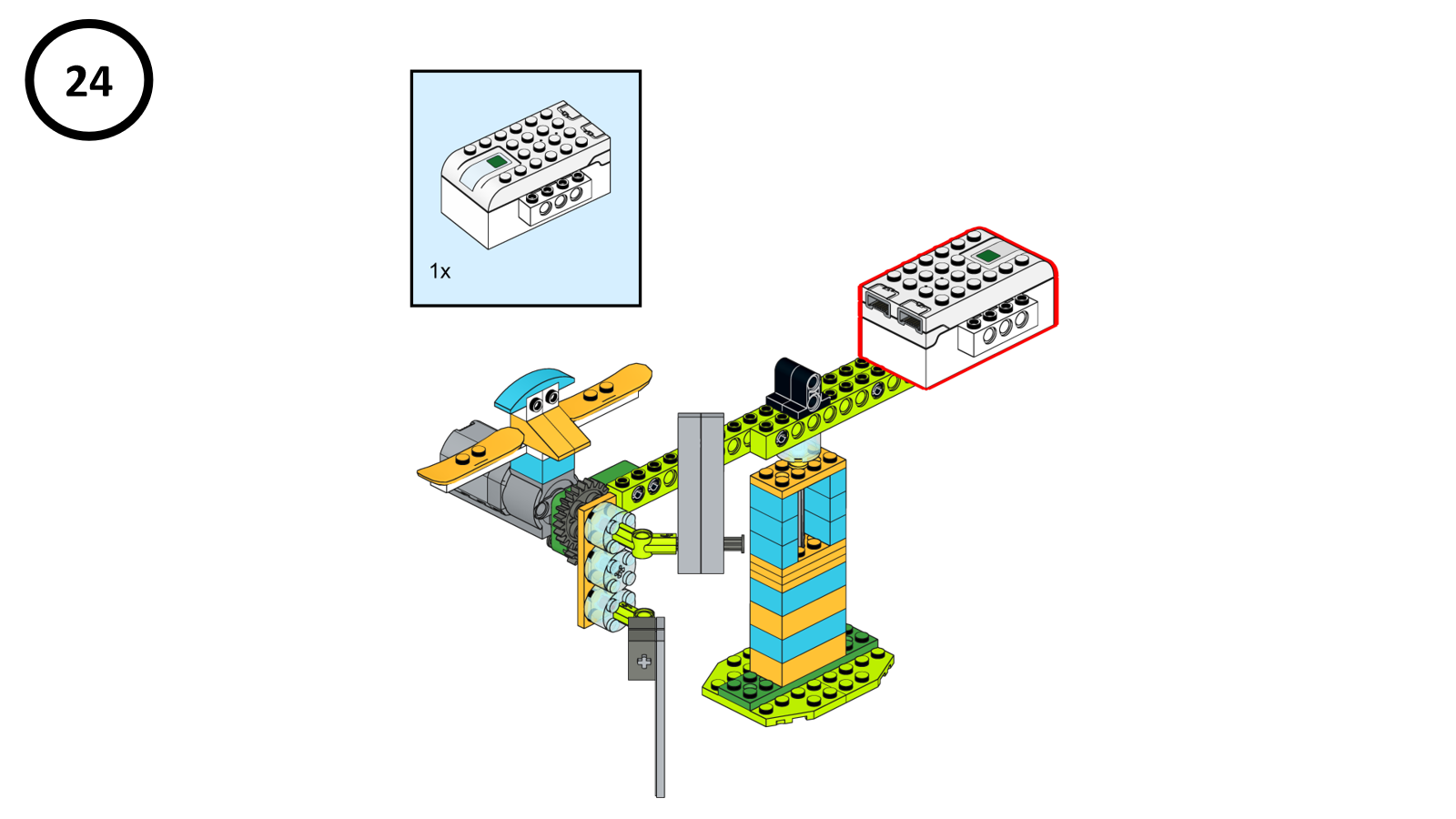 24

1x