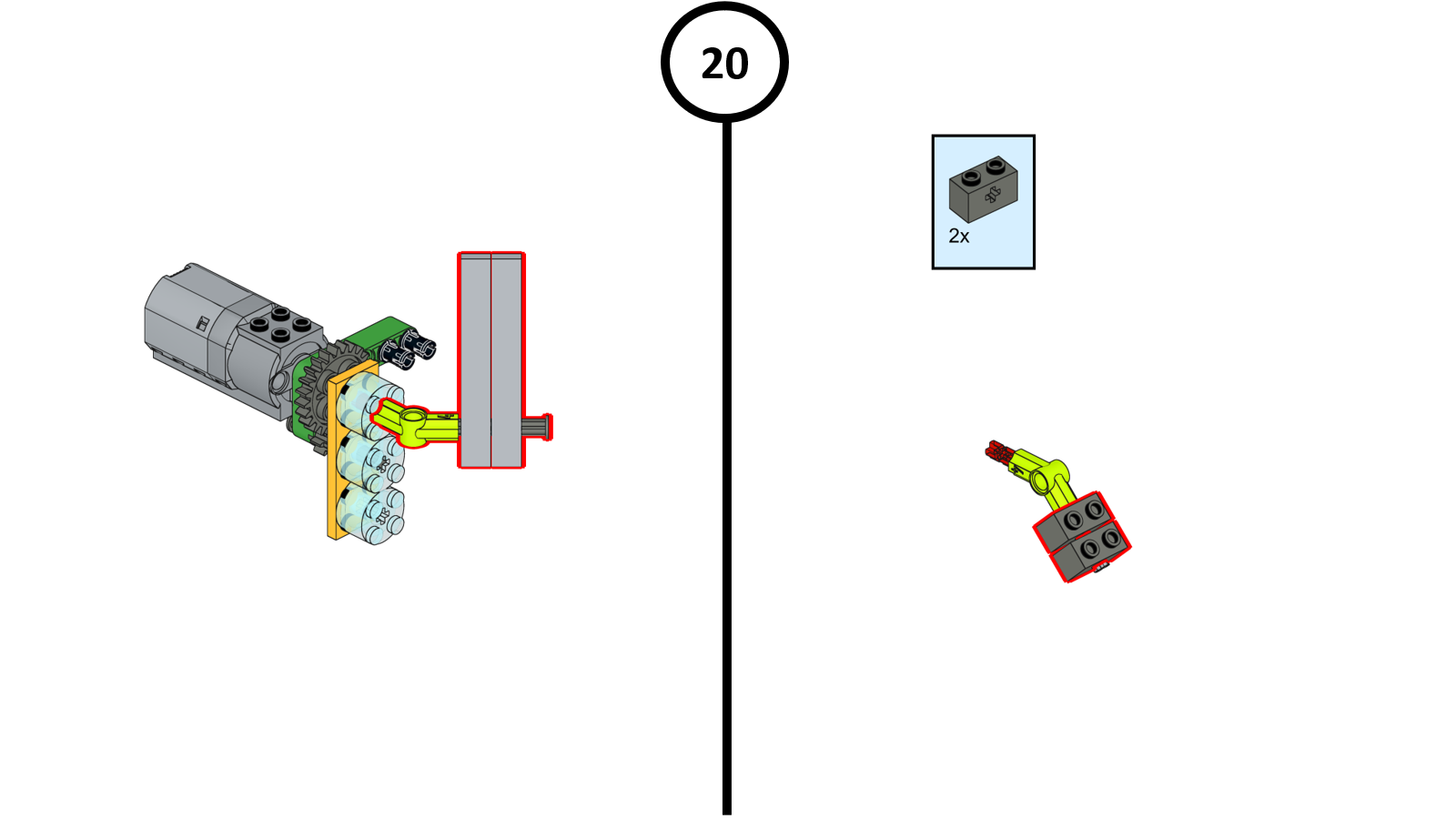 20

2x