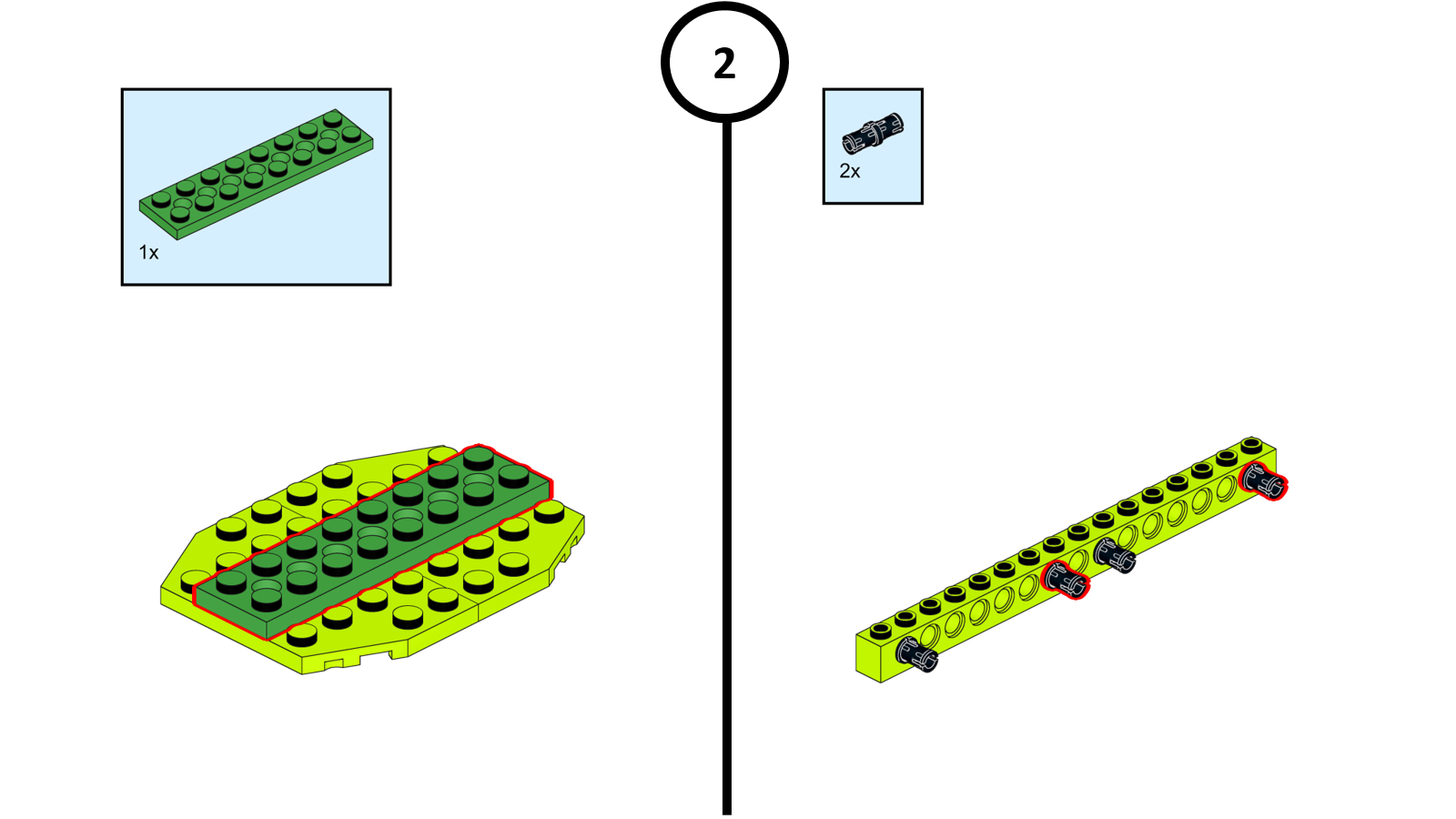 2

1x

2x