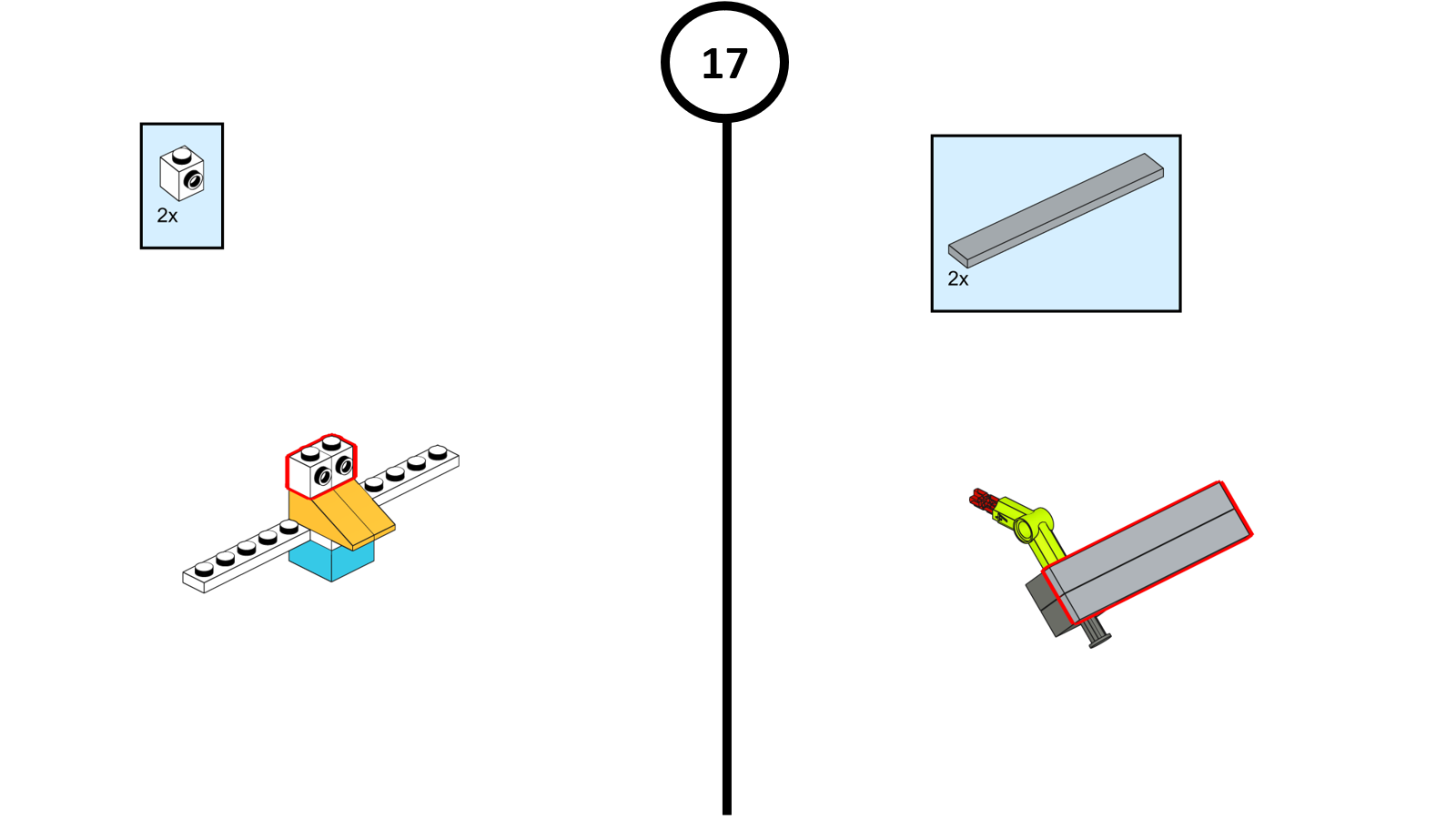 17

2x

2x