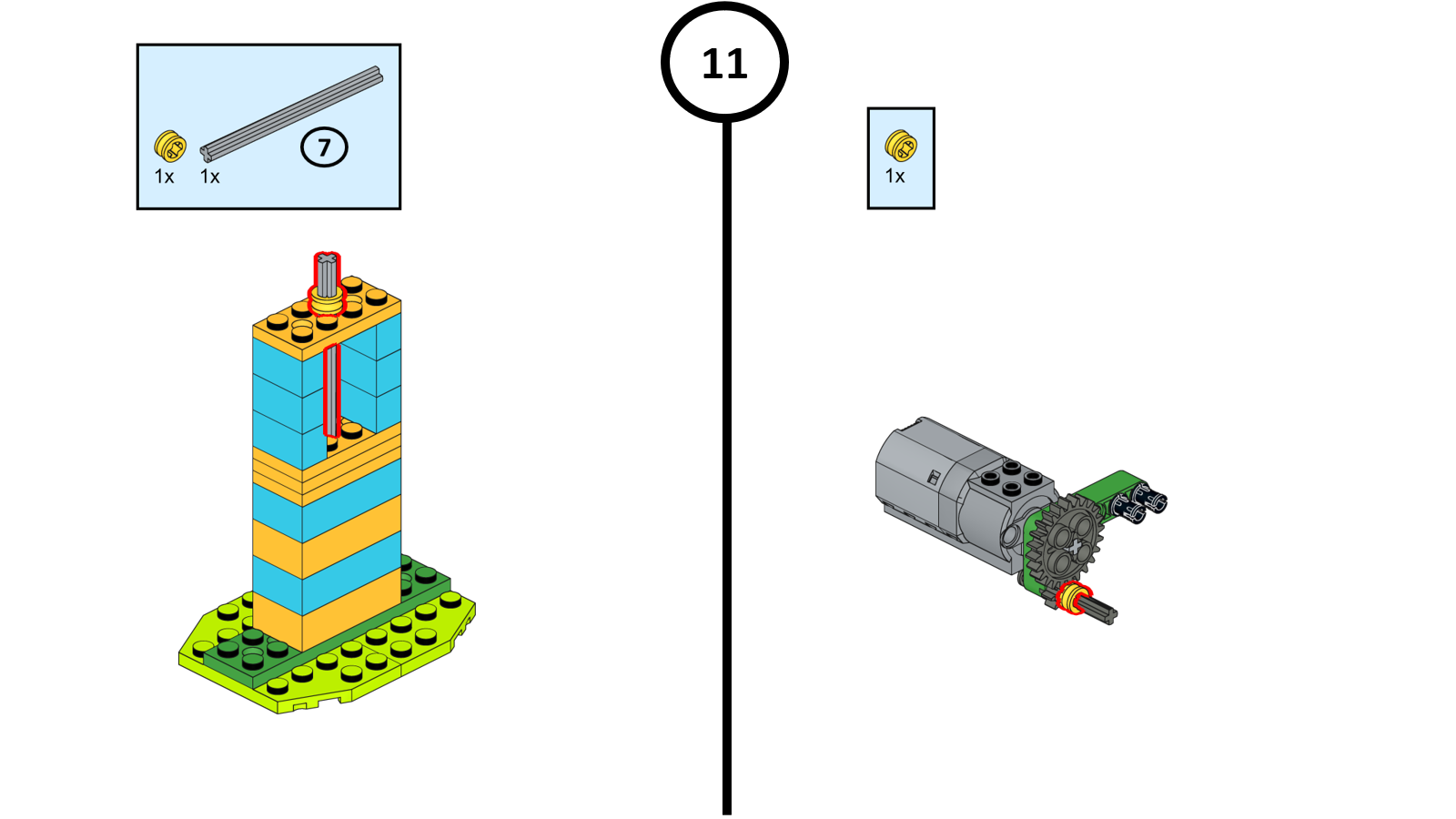 11

1x 1x 7

1x