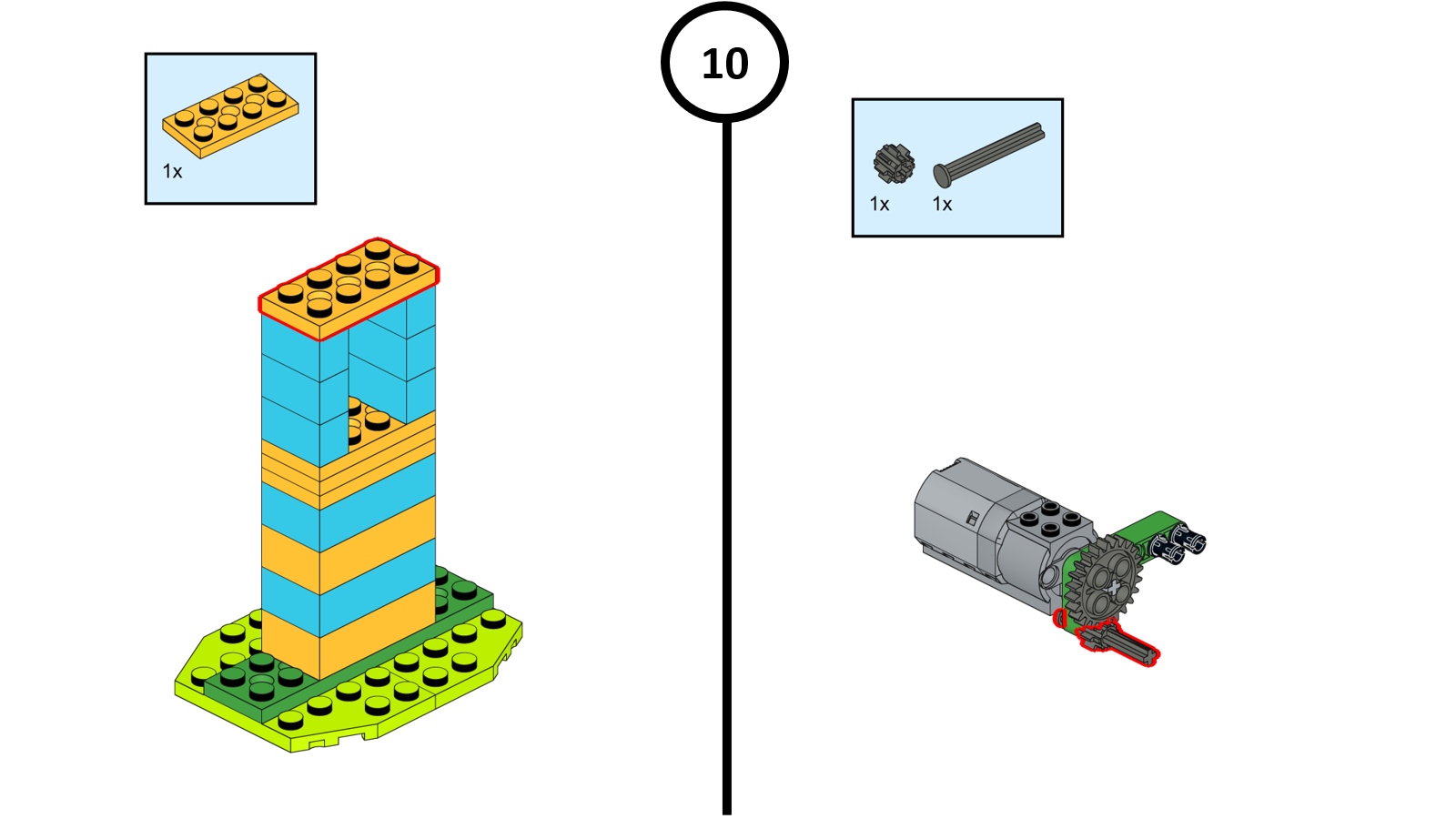 1x

10

1x 1x